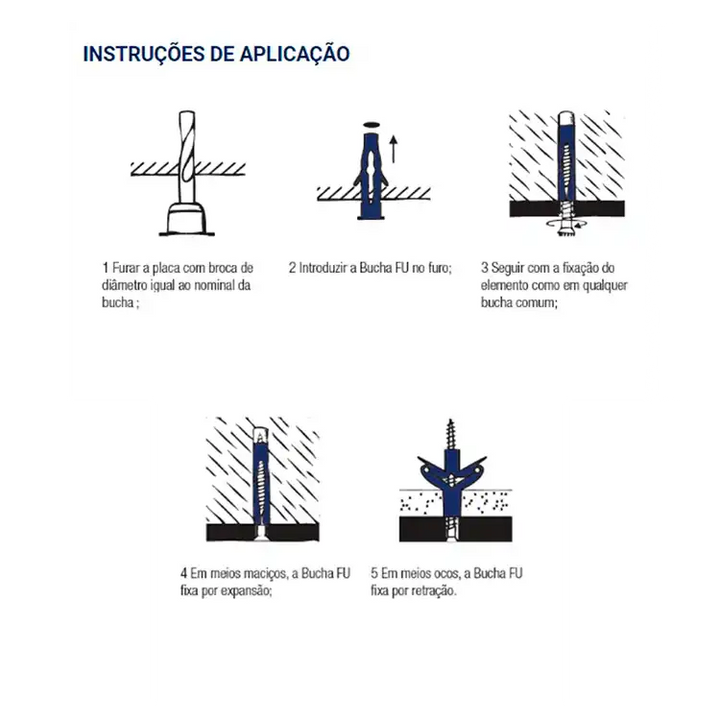 INSTRUÇÕES DE APLICAÇÃO

1 Furar a placa com broca de diâmetro igual ao nominal da bucha ;

2 Introduzir a Bucha FU no furo;

3 Seguir com a fixação do elemento como em qualquer bucha comum;

4 Em meios maciços, a Bucha FU fixa por expansão;

5 Em meios ocos, a Bucha FU fixa por retração.