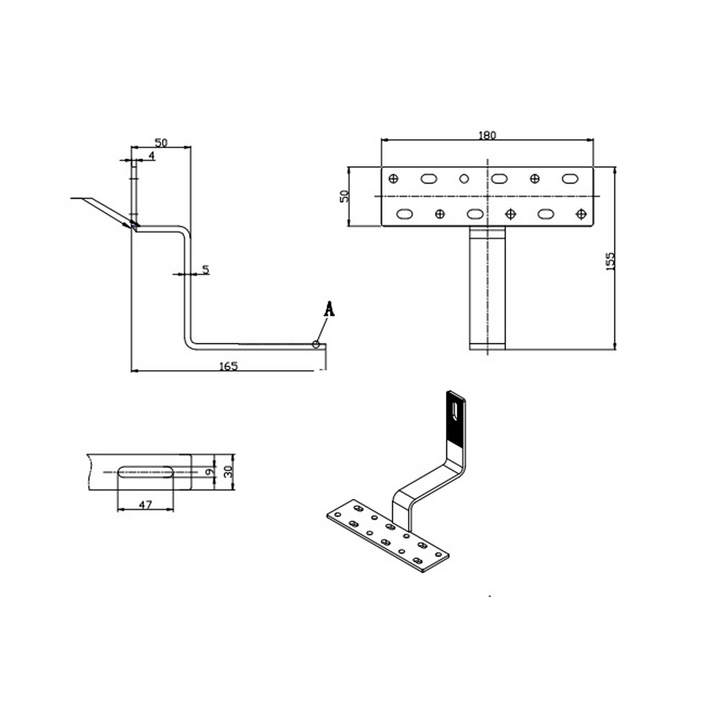 50
4
5
A
165

180
50
155

9
30
47