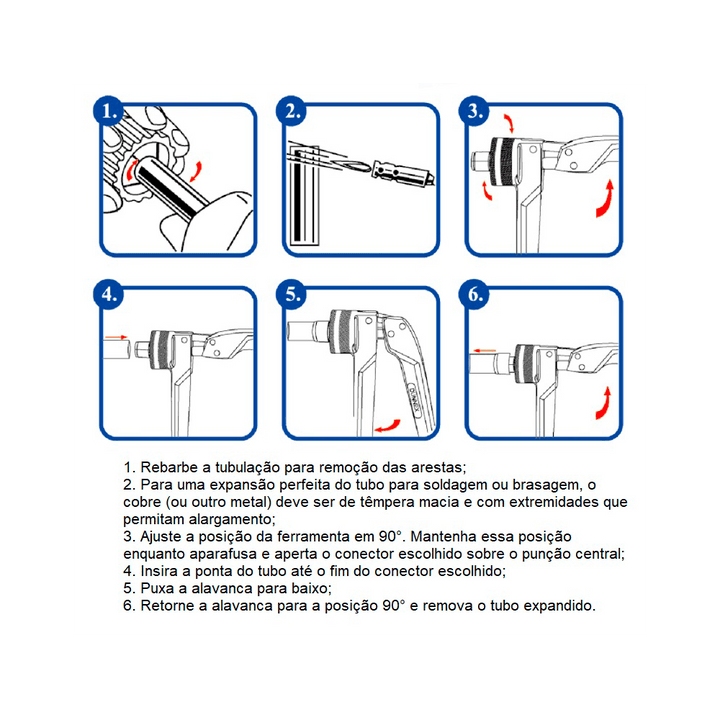 1.

2.

3.

4.

5.

6.

1. Rebarbe a tubulação para remoção das arestas;
2. Para uma expansão perfeita do tubo para soldagem ou brasagem, o cobre (ou outro metal) deve ser de têmpera macia e com extremidades que permitam alargamento;
3. Ajuste a posição da ferramenta em 90°. Mantenha essa posição enquanto aparafusa e aperta o conector escolhido sobre o punção central;
4. Insira a ponta do tubo até o fim do conector escolhido;
5. Puxa a alavanca para baixo;
6. Retorne a alavanca para a posição 90° e remova o tubo expandido.