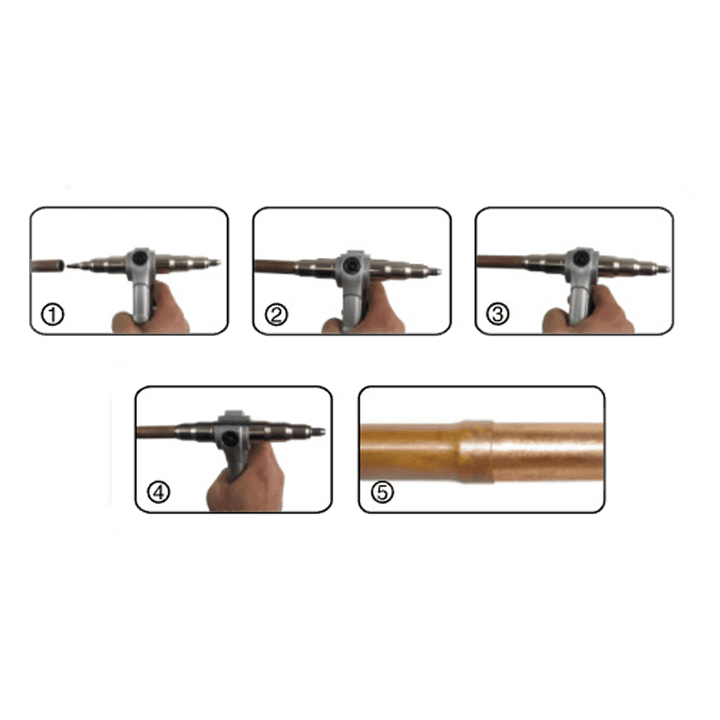 ①

②

③

④

⑤