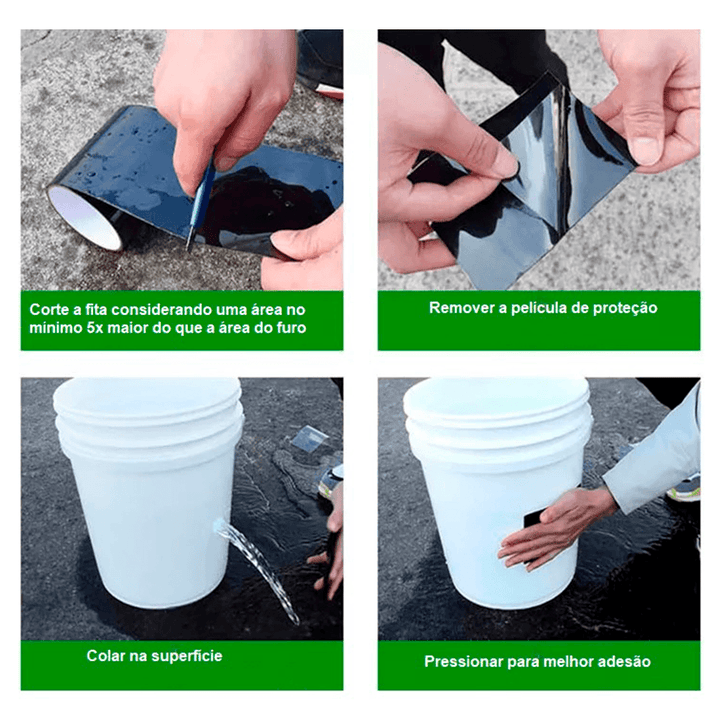 Corte a fita considerando uma área no mínimo 5x maior do que a área do furo

Remover a película de proteção

Colar na superfície

Pressionar para melhor adesão