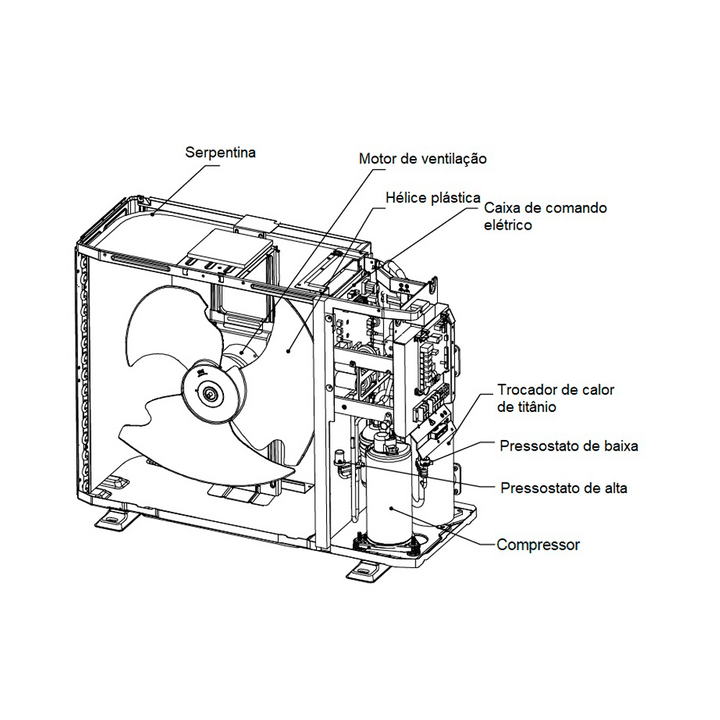 Serpentina

Motor de ventilação

Hélice plástica

Caixa de comando elétrico

Trocador de calor de titânio

Pressostato de baixa

Pressostato de alta

Compressor