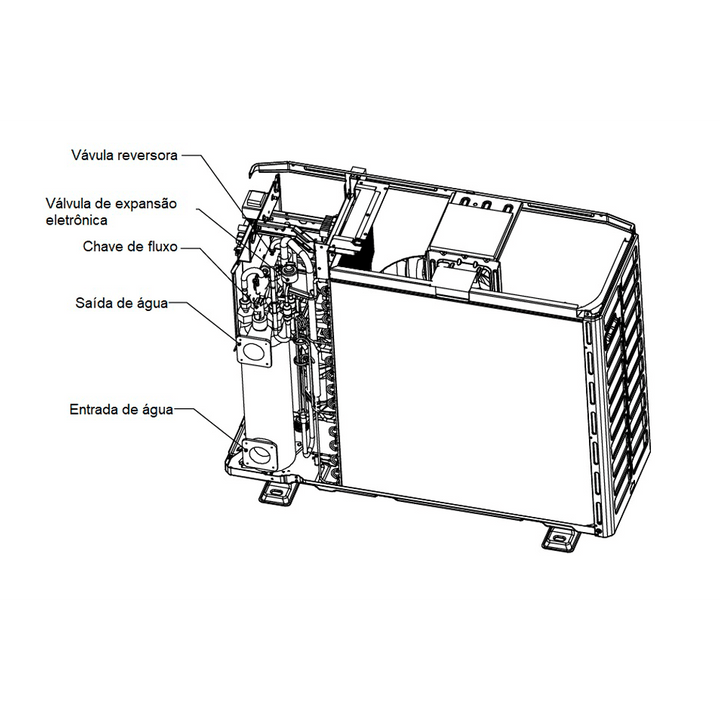 Vávula reversora

Válvula de expansão eletrônica

Chave de fluxo

Saída de água

Entrada de água